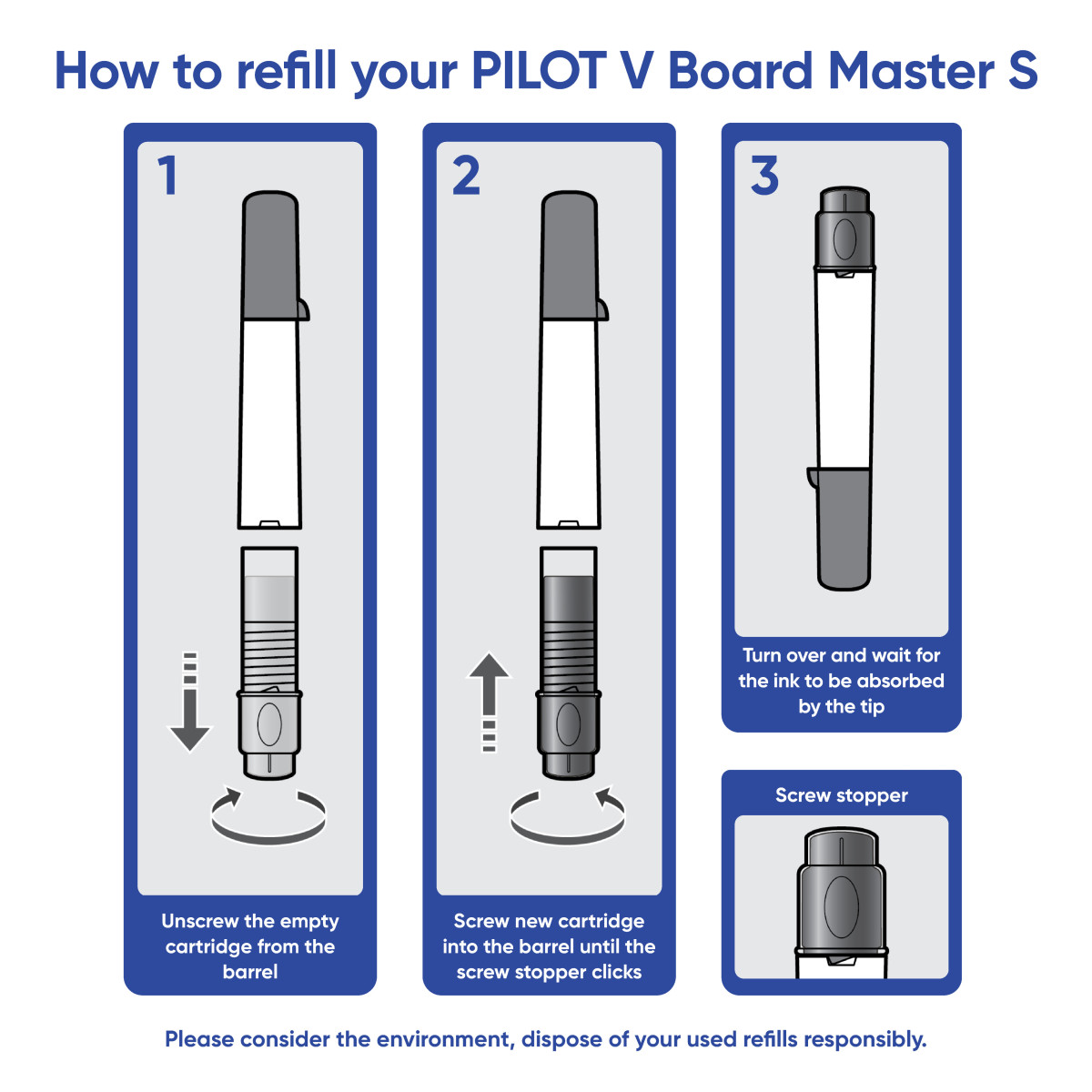 How to refill your PILOT V Board Master S

1

Unscrew the empty cartridge from the barrel

2

Screw new cartridge into the barrel until the screw stopper clicks

3

Turn over and wait for the ink to be absorbed by the tip

Screw stopper

Please consider the environment, dispose of your used refills responsibly.