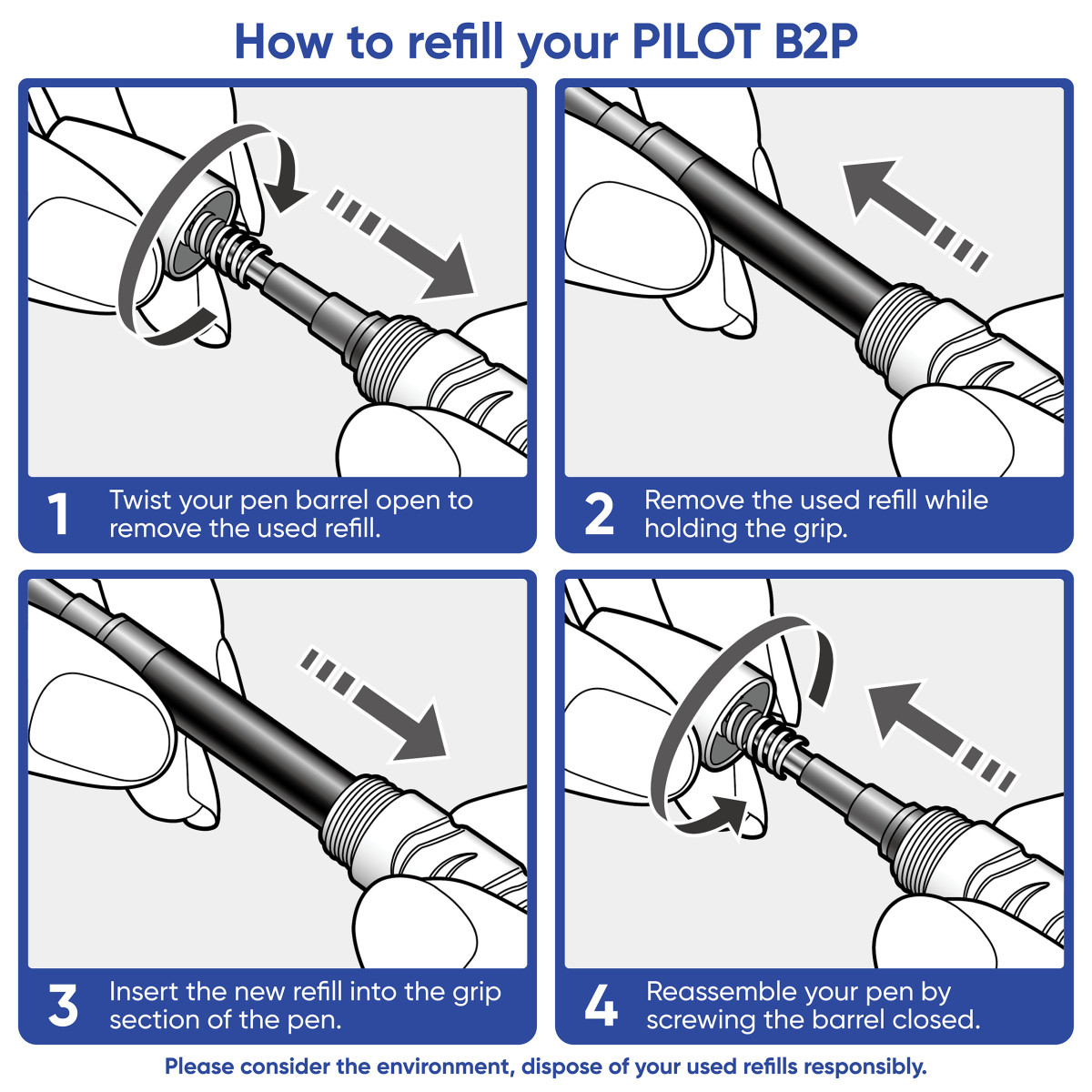 How to refill your PILOT B2P

1 Twist your pen barrel open to remove the used refill.

2 Remove the used refill while holding the grip.

3 Insert the new refill into the grip section of the pen.

4 Reassemble your pen by screwing the barrel closed.

Please consider the environment, dispose of your used refills responsibly.